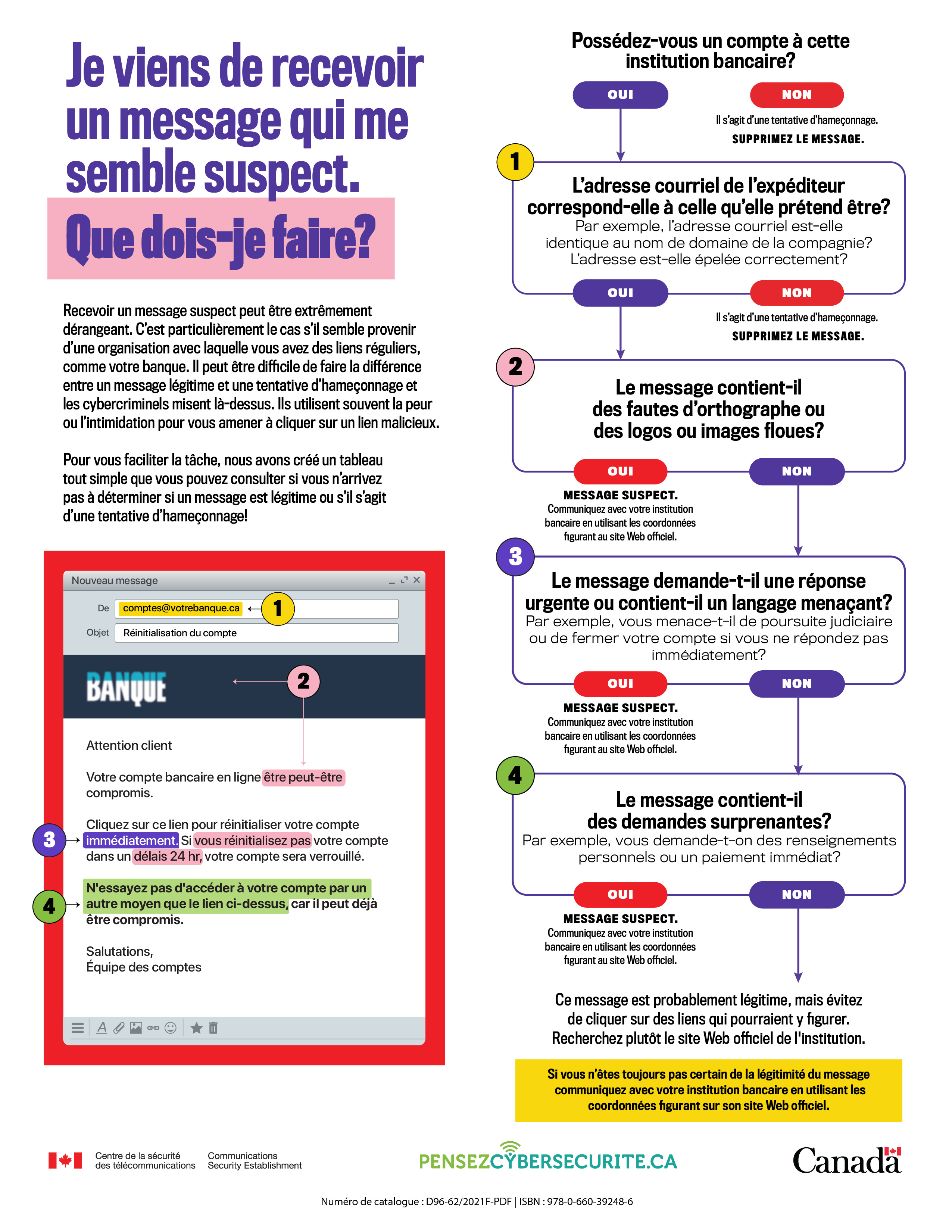 Je viens de recevoir un message qui me semble suspect.

Que dois-je faire?

Recevoir un message suspect peut être extrêmement dérangeant. C'est particulièrement le cas s'il semble provenir d'une organisation avec laquelle vous avez des liens réguliers, comme votre banque. Il peut être difficile de faire la différence entre un message légitime et une tentative d'hameçonnage et les cybercriminels misent là-dessus. Ils utilisent souvent la peur ou l'intimidation pour vous amener à cliquer sur un lien malicieux.

Pour vous faciliter la tâche, nous avons créé un tableau tout simple que vous pouvez consulter si vous n'arrivez pas à déterminer si un message est légitime ou s'il s'agit d'une tentative d'hameçonnage!

Nouveau message

De comptes@votrebanque.ca 1

Objet Réinitialisation du compte

BANQUE 2

Attention client

Votre compte bancaire en ligne être peut-être compromis.

Cliquez sur ce lien pour réinitialiser votre compte 3 immédiatement. Si vous réinitialisez pas votre compte dans un délais 24 hr, votre compte sera verrouillé.

4 N'essayez pas d'accéder à votre compte par un autre moyen que le lien ci-dessus, car il peut déjà être compromis.

Salutations,
Équipe des comptes

Possédez-vous un compte à cette institution bancaire?

OUI

NON

Il s'agit d'une tentative d'hameçonnage.
SUPPRIMEZ LE MESSAGE.

1

L'adresse courriel de l'expéditeur correspond-elle à celle qu'elle prétend être?
Par exemple, l'adresse courriel est-elle identique au nom de domaine de la compagnie? L'adresse est-elle épelée correctement?

OUI

NON

Il s'agit d'une tentative d'hameçonnage.
SUPPRIMEZ LE MESSAGE.

2

Le message contient-il des fautes d'orthographe ou des logos ou images floues?

OUI

NON

MESSAGE SUSPECT.
Communiquez avec votre institution bancaire en utilisant les coordonnées figurant au site Web officiel.

3

Le message demande-t-il une réponse urgente ou contient-il un langage menaçant?
Par exemple, vous menace-t-il de poursuite judiciaire ou de fermer votre compte si vous ne répondez pas immédiatement?

OUI

NON

MESSAGE SUSPECT.
Communiquez avec votre institution bancaire en utilisant les coordonnées figurant au site Web officiel.

4

Le message contient-il des demandes surprenantes?
Par exemple, vous demande-t-on des renseignements personnels ou un paiement immédiat?

OUI

NON

MESSAGE SUSPECT.
Communiquez avec votre institution bancaire en utilisant les coordonnées figurant au site Web officiel.

Ce message est probablement légitime, mais évitez de cliquer sur des liens qui pourraient y figurer. Recherchez plutôt le site Web officiel de l'institution.

Si vous n'êtes toujours pas certain de la légitimité du message communiquez avec votre institution bancaire en utilisant les coordonnées figurant sur son site Web officiel.

Centre de la sécurité des télécommunications
Communications Security Establishment

PENSEZCYBERSECURITE.CA

Canada

Numéro de catalogue : D96-62/2021F-PDF | ISBN : 978-0-660-39248-6