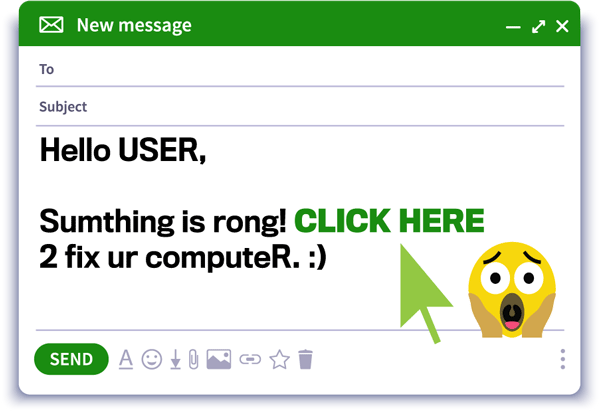 New message

To

Subject

Hello USER,

Sumthing is rong! CLICK HERE 2 fix ur computeR. :)

SEND